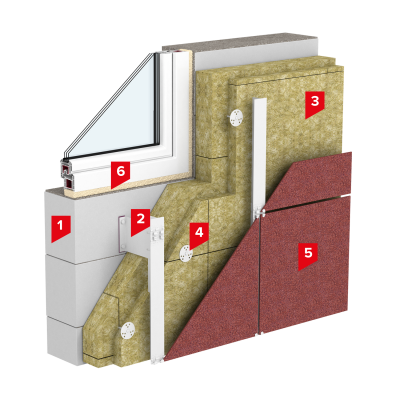 3

6

1

2

4

5